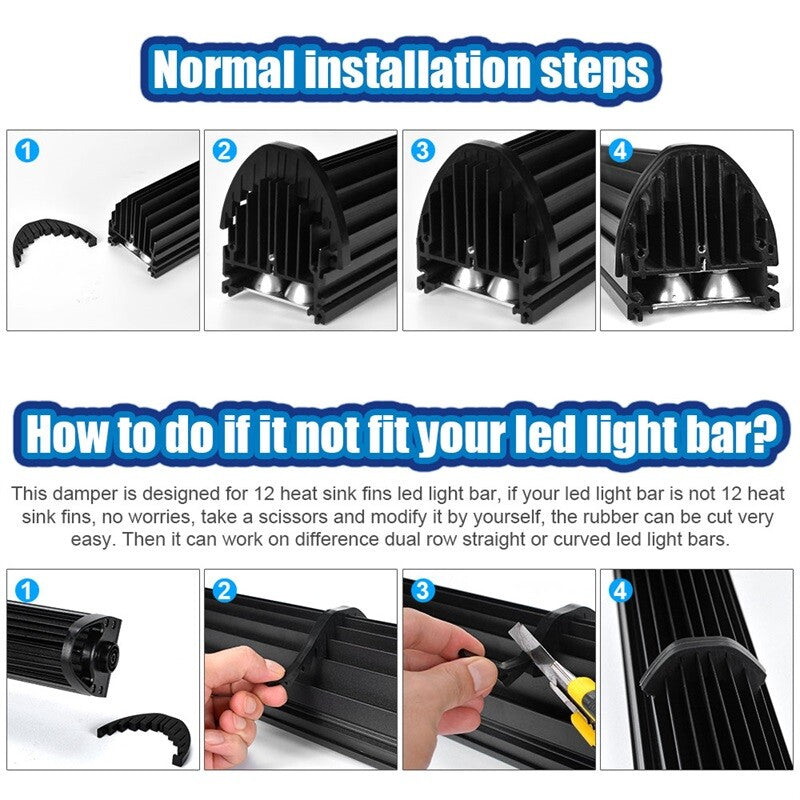 Normal installation steps

1

2

3

4

How to do if it not fit your led light bar?

This damper is designed for 12 heat sink fins led light bar, if your led light bar is not 12 heat sink fins, no worries, take a scissors and modify it by yourself, the rubber can be cut very easy. Then it can work on difference dual row straight or curved led light bars.

1

2

3

4