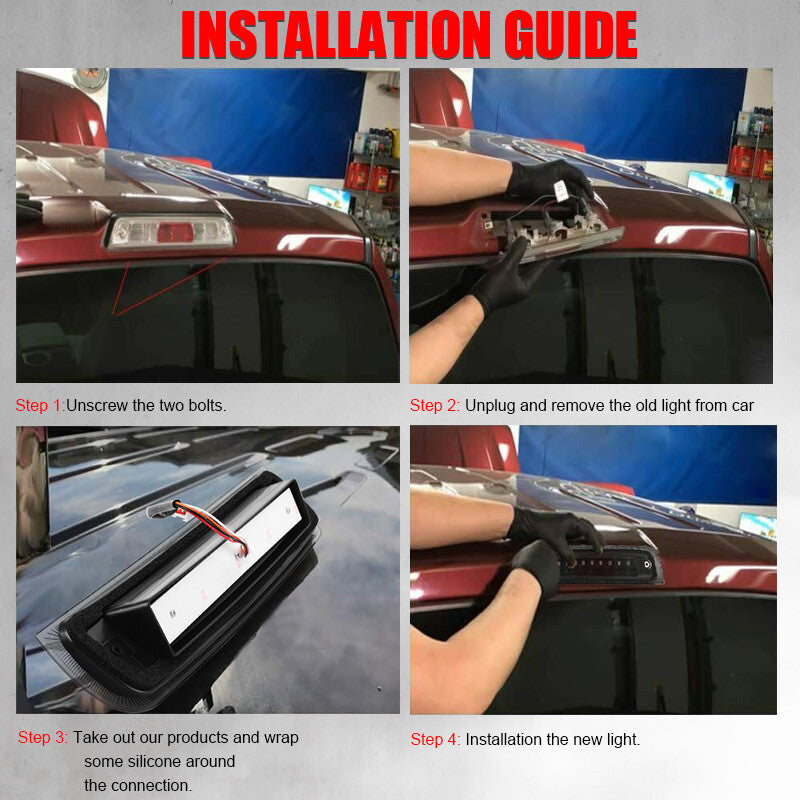 INSTALLATION GUIDE

Step 1:Unscrew the two bolts.

Step 2: Unplug and remove the old light from car

Step 3: Take out our products and wrap some silicone around the connection.

Step 4: Installation the new light.